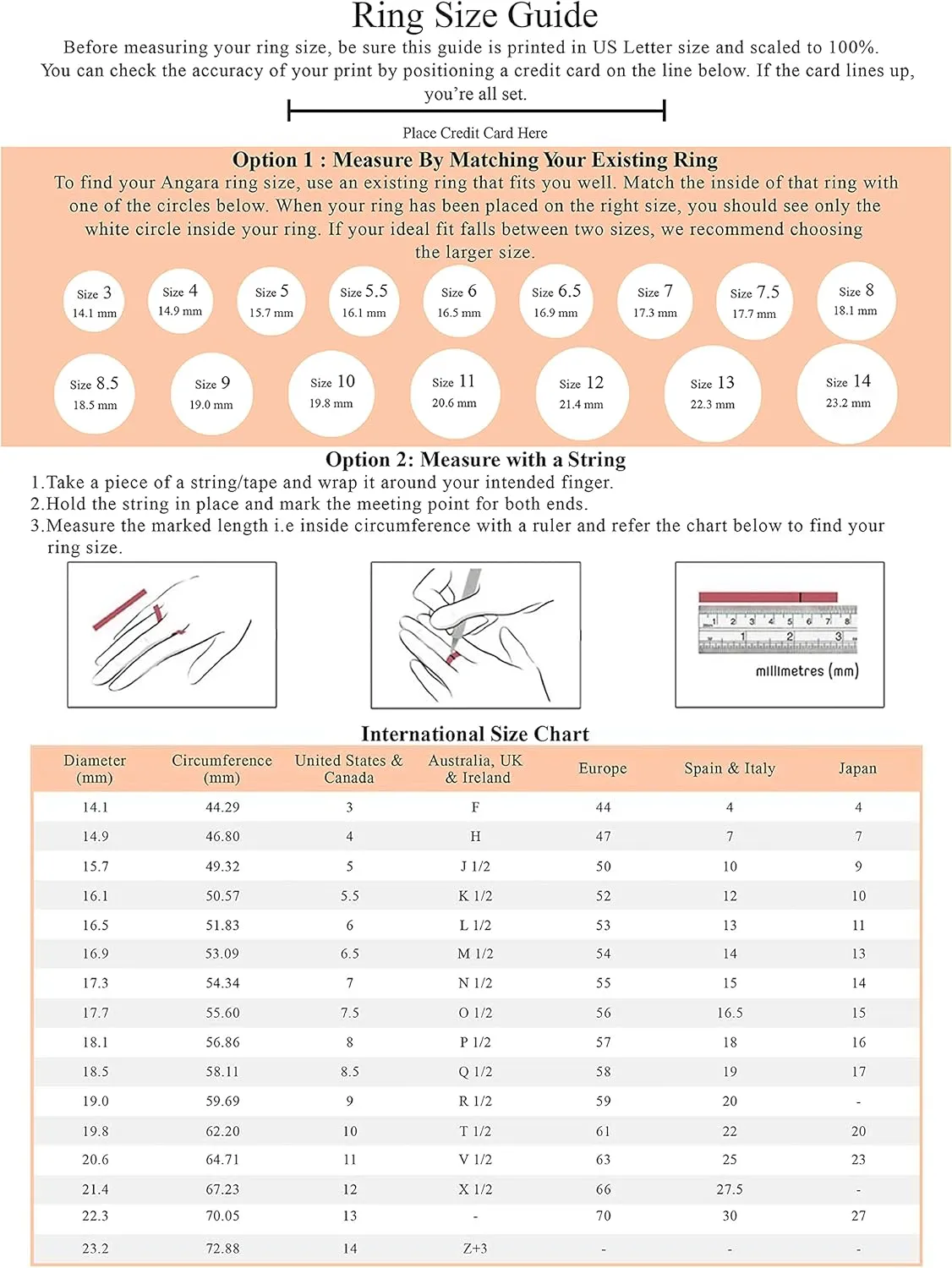 Ring Size Guide

Before measuring your ring size, be sure this guide is printed in US Letter size and scaled to 100%. You can check the accuracy of your print by positioning a credit card on the line below. If the card lines up, you're all set.

Place Credit Card Here

Option 1 : Measure By Matching Your Existing Ring

To find your Angara ring size, use an existing ring that fits you well. Match the inside of that ring with one of the circles below. When your ring has been placed on the right size, you should see only the white circle inside your ring. If your ideal fit falls between two sizes, we recommend choosing the larger size.

Size 3 14.1 mm
Size 4 14.9 mm
Size 5 15.7 mm
Size 5.5 16.1 mm
Size 6 16.5 mm
Size 6.5 16.9 mm
Size 7 17.3 mm
Size 7.5 17.7 mm
Size 8 18.1 mm
Size 8.5 18.5 mm
Size 9 19.0 mm
Size 10 19.8 mm
Size 11 20.6 mm
Size 12 21.4 mm
Size 13 22.3 mm
Size 14 23.2 mm

Option 2: Measure with a String

1.Take a piece of a string/tape and wrap it around your intended finger.
2.Hold the string in place and mark the meeting point for both ends.
3.Measure the marked length i.e inside circumference with a ruler and refer the chart below to find your ring size.

1 2 3 4 5 6 7 8
1 2 3
millimetres (mm)

International Size Chart

| Diameter (mm) | Circumference (mm) | United States & Canada | Australia, UK & Ireland | Europe | Spain & Italy | Japan |
|---|---|---|---|---|---|---|
| 14.1 | 44.29 | 3 | F | 44 | 4 | 4 |
| 14.9 | 46.80 | 4 | H | 47 | 7 | 7 |
| 15.7 | 49.32 | 5 | J 1/2 | 50 | 10 | 9 |
| 16.1 | 50.57 | 5.5 | K 1/2 | 52 | 12 | 10 |
| 16.5 | 51.83 | 6 | L 1/2 | 53 | 13 | 11 |
| 16.9 | 53.09 | 6.5 | M 1/2 | 54 | 14 | 13 |
| 17.3 | 54.34 | 7 | N 1/2 | 55 | 15 | 14 |
| 17.7 | 55.60 | 7.5 | O 1/2 | 56 | 16.5 | 15 |
| 18.1 | 56.86 | 8 | P 1/2 | 57 | 18 | 16 |
| 18.5 | 58.11 | 8.5 | Q 1/2 | 58 | 19 | 17 |
| 19.0 | 59.69 | 9 | R 1/2 | 59 | 20 | - |
| 19.8 | 62.20 | 10 | T 1/2 | 61 | 22 | 20 |
| 20.6 | 64.71 | 11 | V 1/2 | 63 | 25 | 23 |
| 21.4 | 67.23 | 12 | X 1/2 | 66 | 27.5 | - |
| 22.3 | 70.05 | 13 | - | 70 | 30 | 27 |
| 23.2 | 72.88 | 14 | Z+3 | - | - | - |