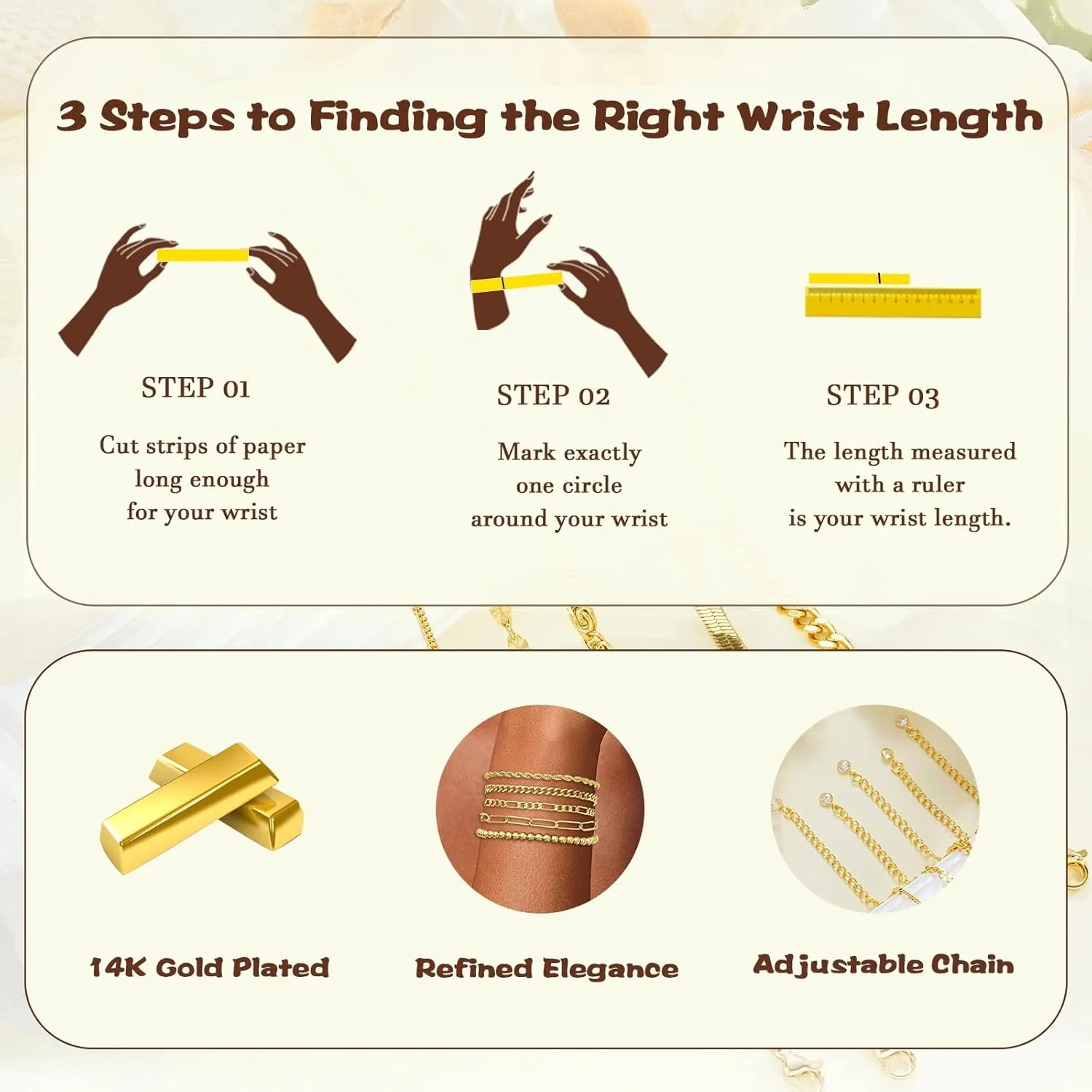 3 Steps to Finding the Right Wrist Length

STEP 01

Cut strips of paper long enough for your wrist

STEP 02

Mark exactly one circle around your wrist

STEP 03

The length measured with a ruler is your wrist length.

14K Gold Plated

Refined Elegance

Adjustable Chain